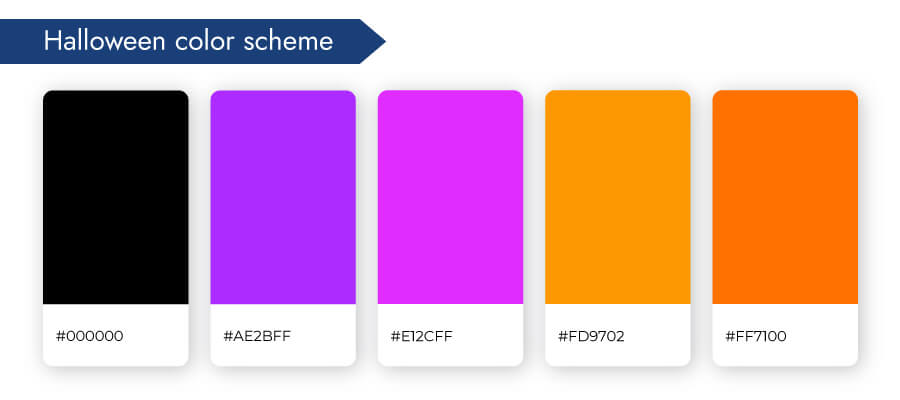 Halloween color scheme

#000000

#AE2BFF

#E12CFF

#FD9702

#FF7100